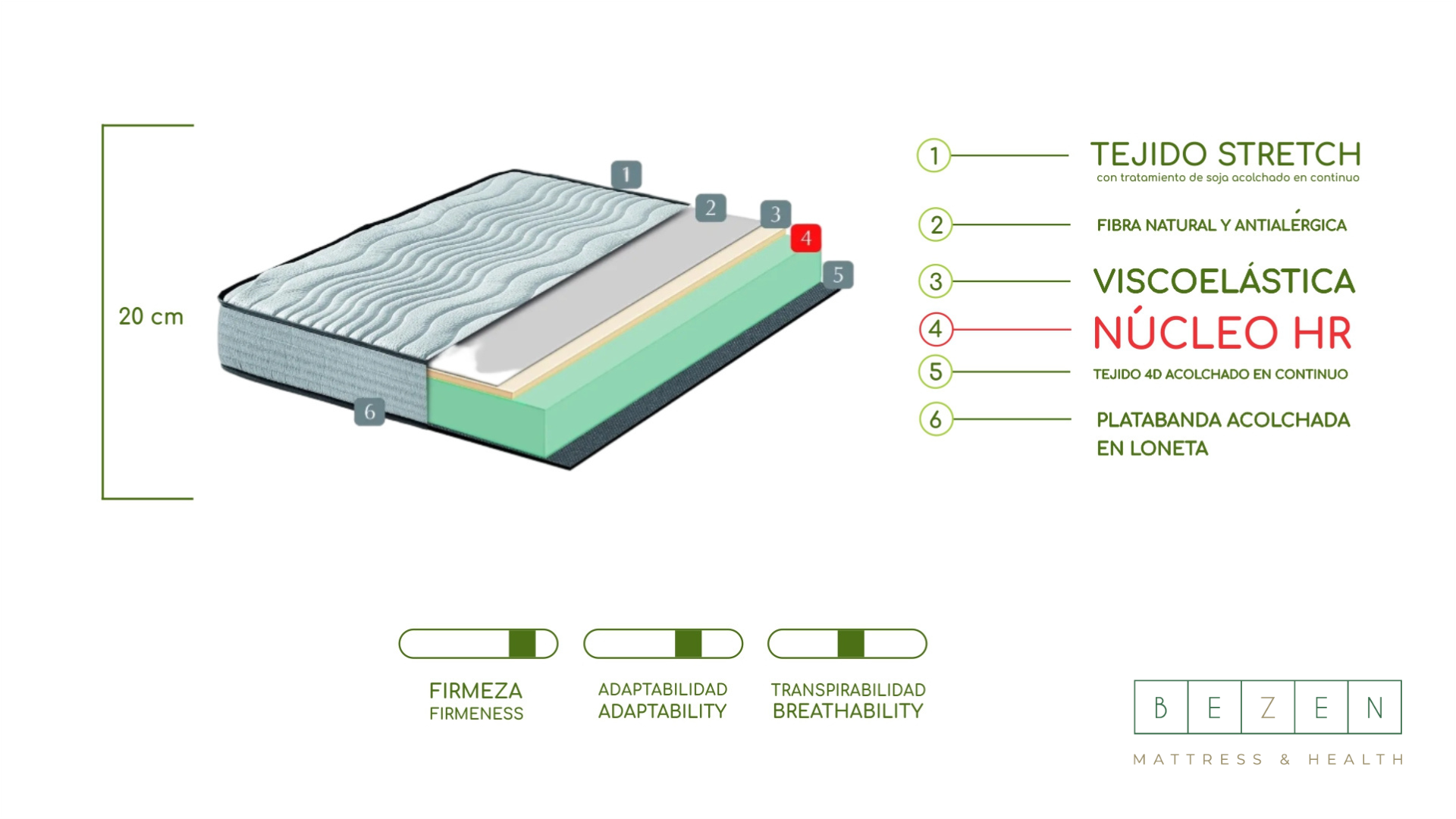 20 cm

1
2
3
4
5
6

1 TEJIDO STRETCH
con tratamiento de soja acolchado en continuo

2 FIBRA NATURAL Y ANTIALÉRGICA

3 VISCOELÁSTICA

4 NÚCLEO HR

5 TEJIDO 4D ACOLCHADO EN CONTINUO

6 PLATABANDA ACOLCHADA EN LONETA

FIRMEZA
FIRMENESS

ADAPTABILIDAD
ADAPTABILITY

TRANSPIRABILIDAD
BREATHABILITY

B E Z E N
MATTRESS & HEALTH